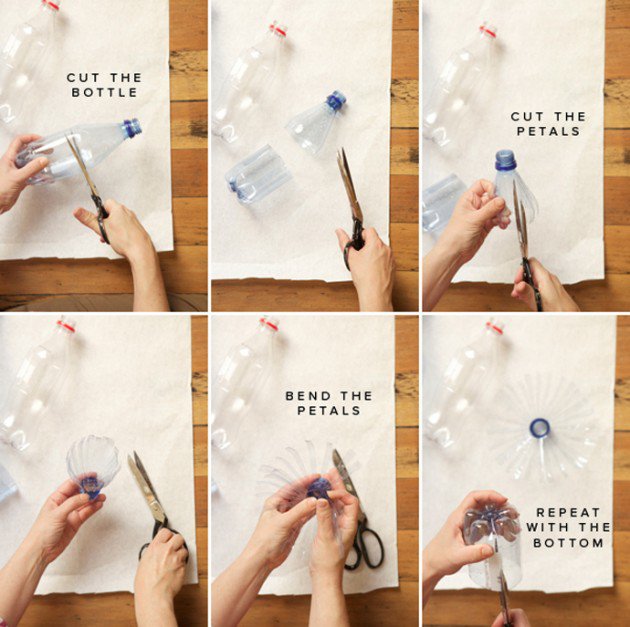 CUT THE BOTTLE

CUT THE PETALS

BEND THE PETALS

REPEAT WITH THE BOTTOM